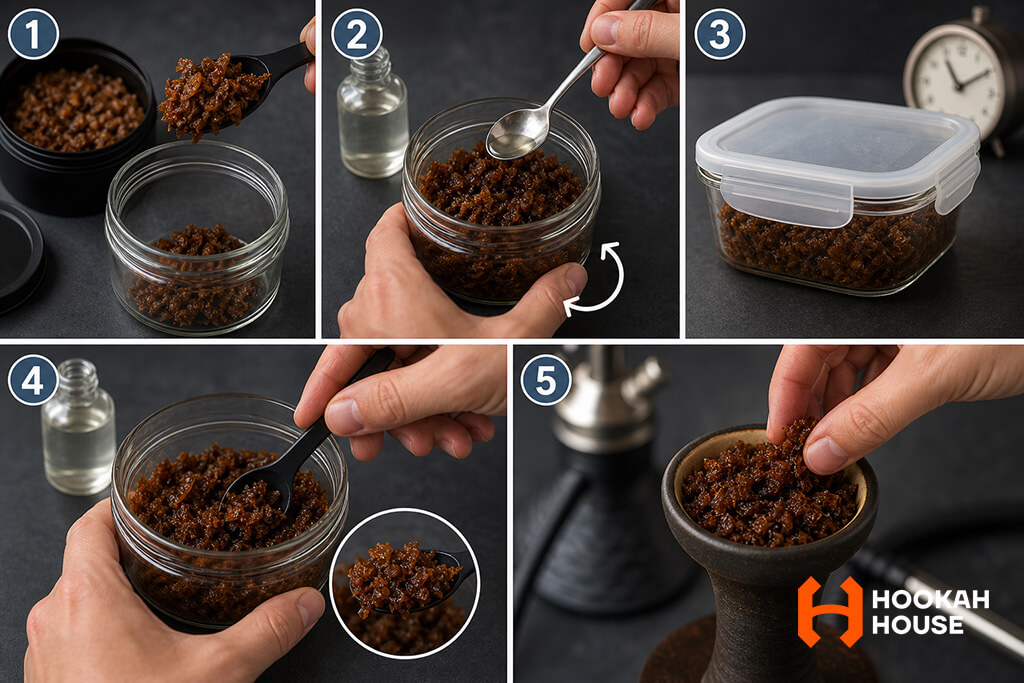 1
2
3
4
5
HOOKAH HOUSE